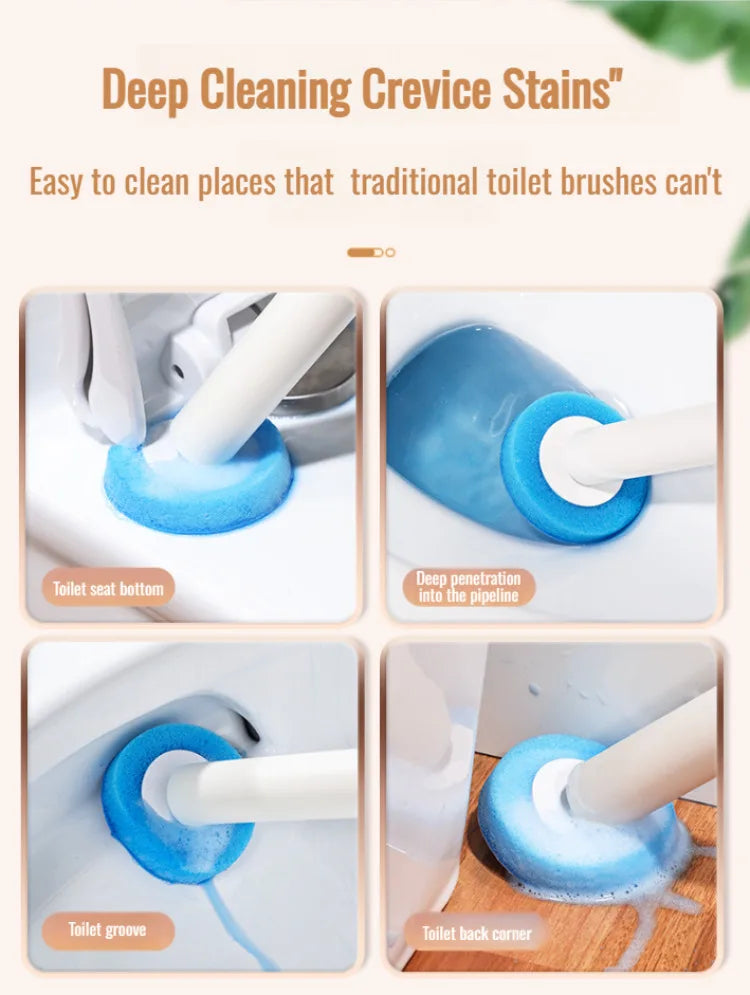 Deep Cleaning Crevice Stains"

Easy to clean places that traditional toilet brushes can't

Toilet seat bottom

Deep penetration into the pipeline

Toilet groove

Toilet back corner