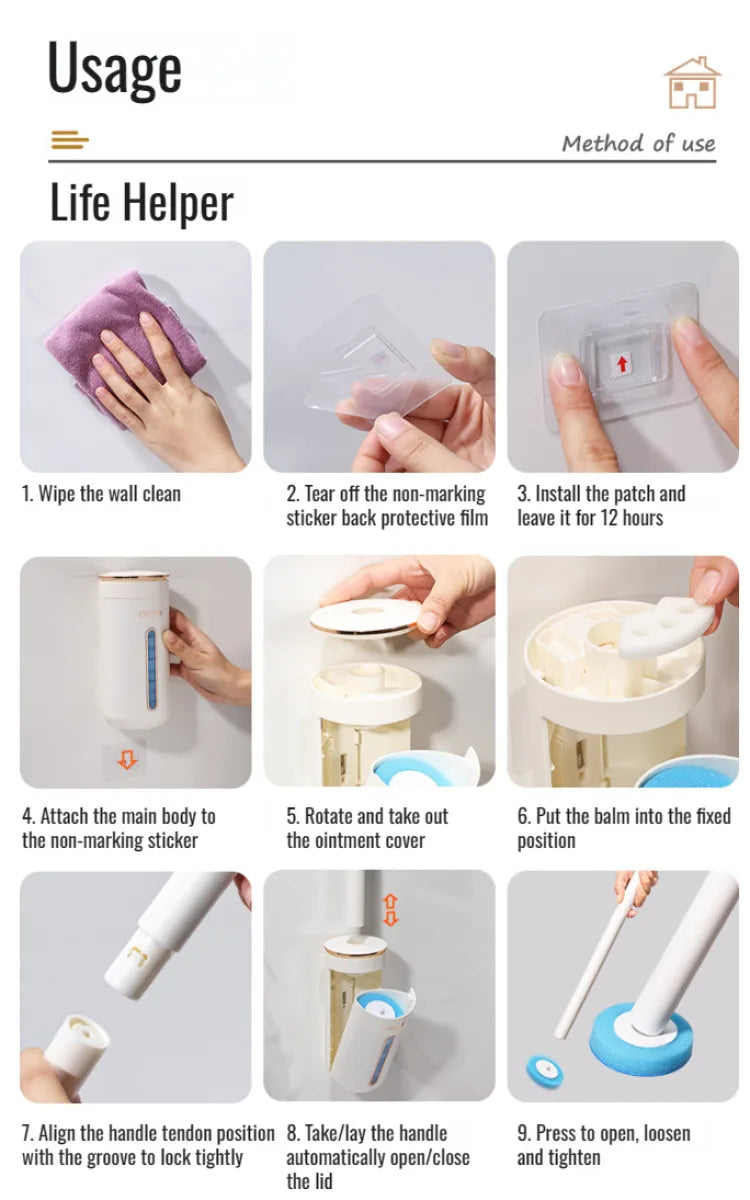 Usage

Method of use

Life Helper

1. Wipe the wall clean

2. Tear off the non-marking sticker back protective film

3. Install the patch and leave it for 12 hours

4. Attach the main body to the non-marking sticker

5. Rotate and take out the ointment cover

6. Put the balm into the fixed position

7. Align the handle tendon position with the groove to lock tightly

8. Take/lay the handle automatically open/close the lid

9. Press to open, loosen and tighten