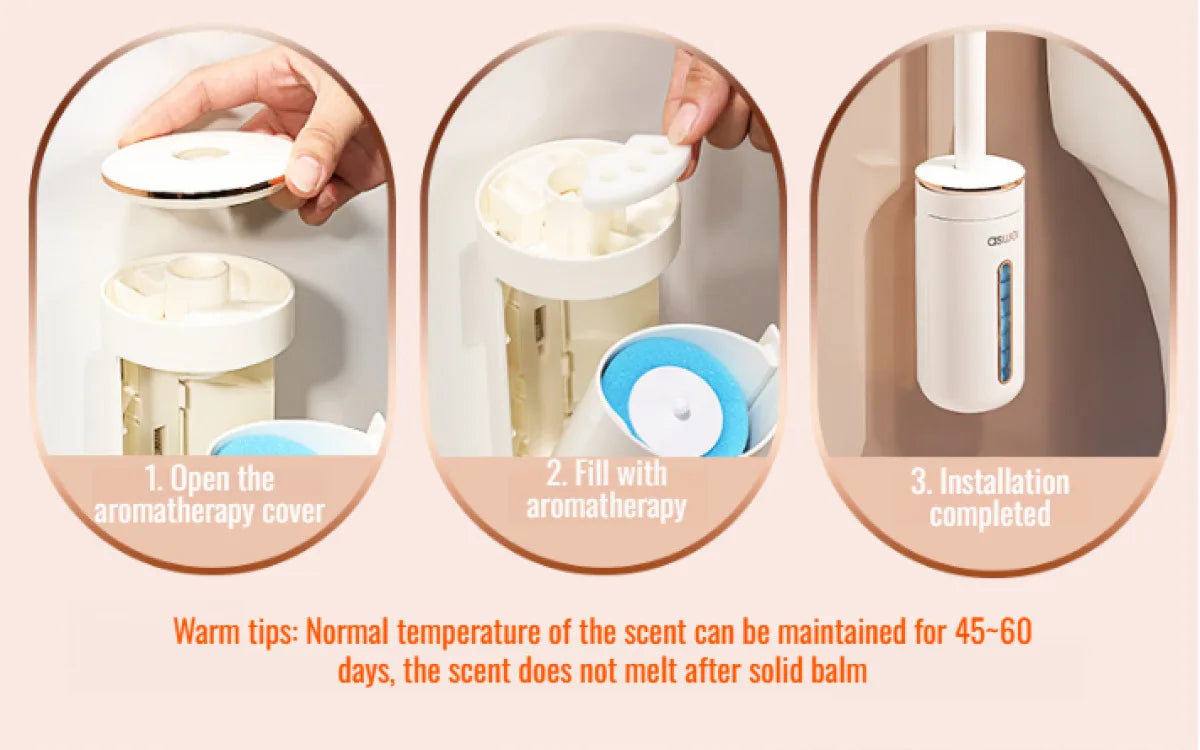 1. Open the aromatherapy cover

2. Fill with aromatherapy

aswei

3. Installation completed

Warm tips: Normal temperature of the scent can be maintained for 45~60 days, the scent does not melt after solid balm