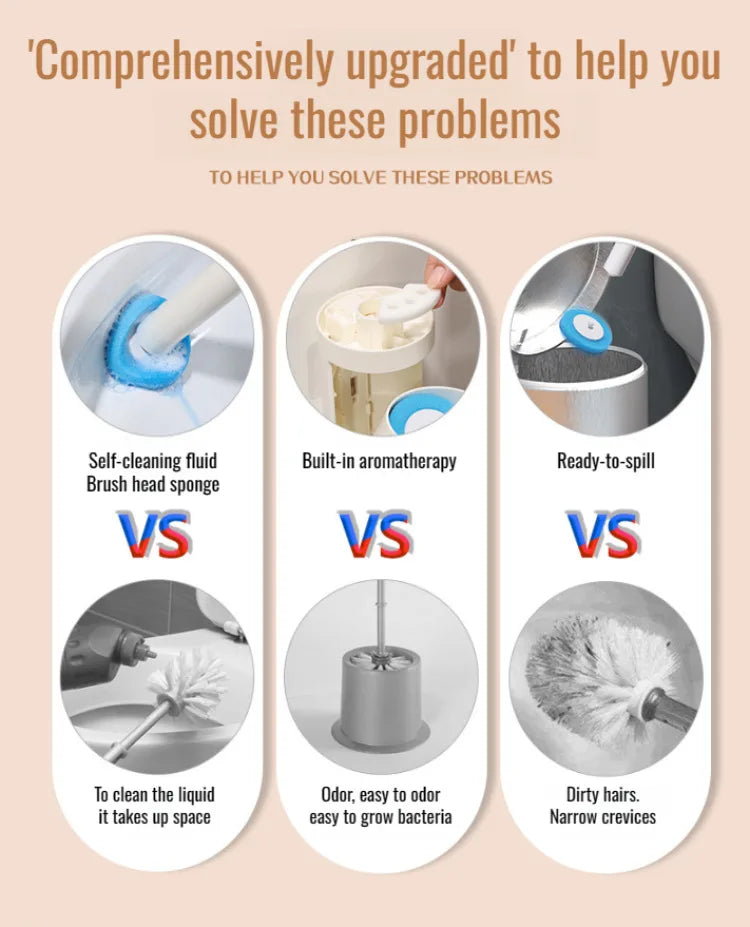 'Comprehensively upgraded' to help you solve these problems

TO HELP YOU SOLVE THESE PROBLEMS

Self-cleaning fluid
Brush head sponge

VS

To clean the liquid
it takes up space

Built-in aromatherapy

VS

Odor, easy to odor
easy to grow bacteria

Ready-to-spill

VS

Dirty hairs.
Narrow crevices